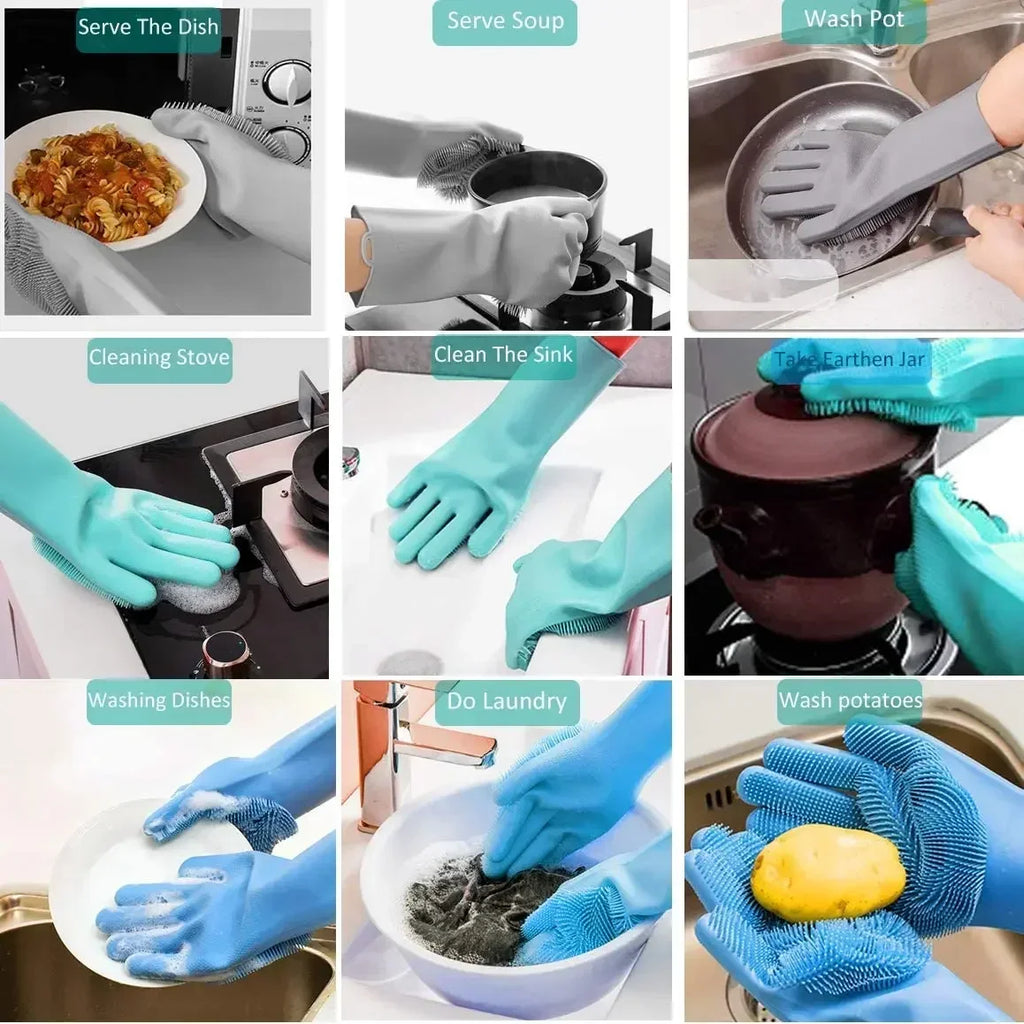 Serve The Dish

Serve Soup

Wash Pot

Cleaning Stove

Clean The Sink

Take Earthen Jar

Washing Dishes

Do Laundry

Wash potatoes